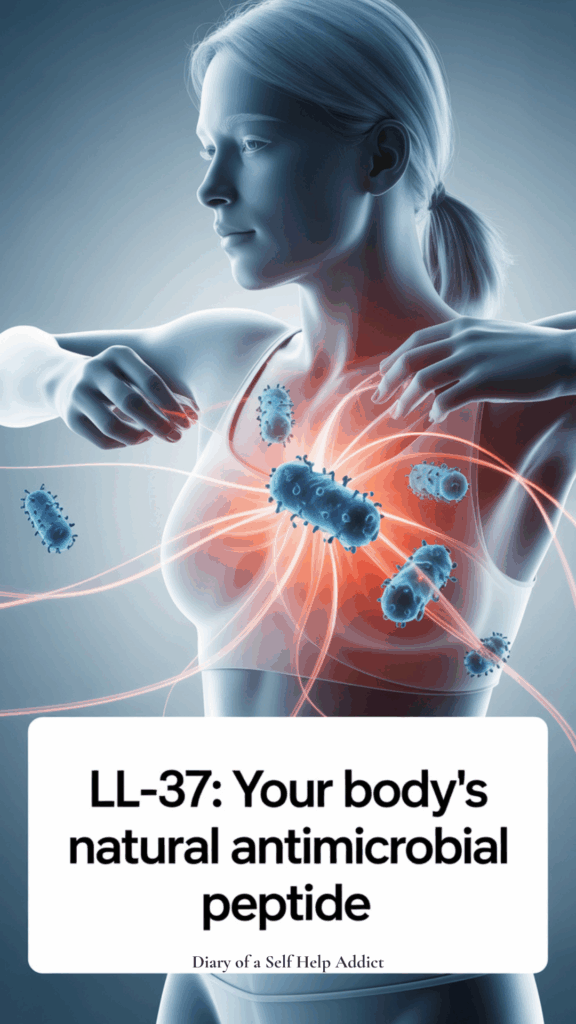 LL-37: Your body's natural antimicrobial peptide

Diary of a Self Help Addict