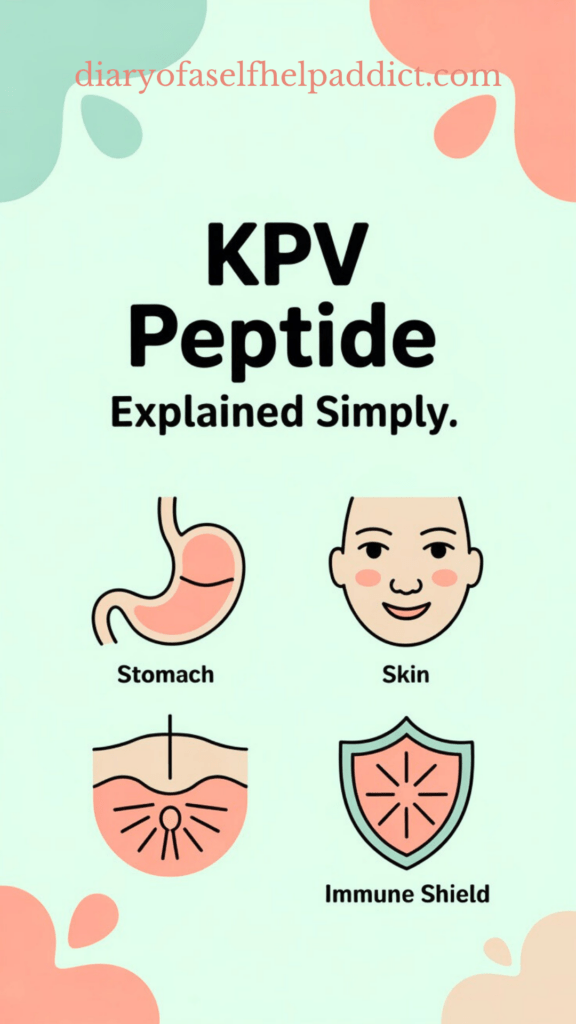 diaryofaselfhelpaddict.com

KPV Peptide

Explained Simply.

Stomach

Skin

Immune Shield